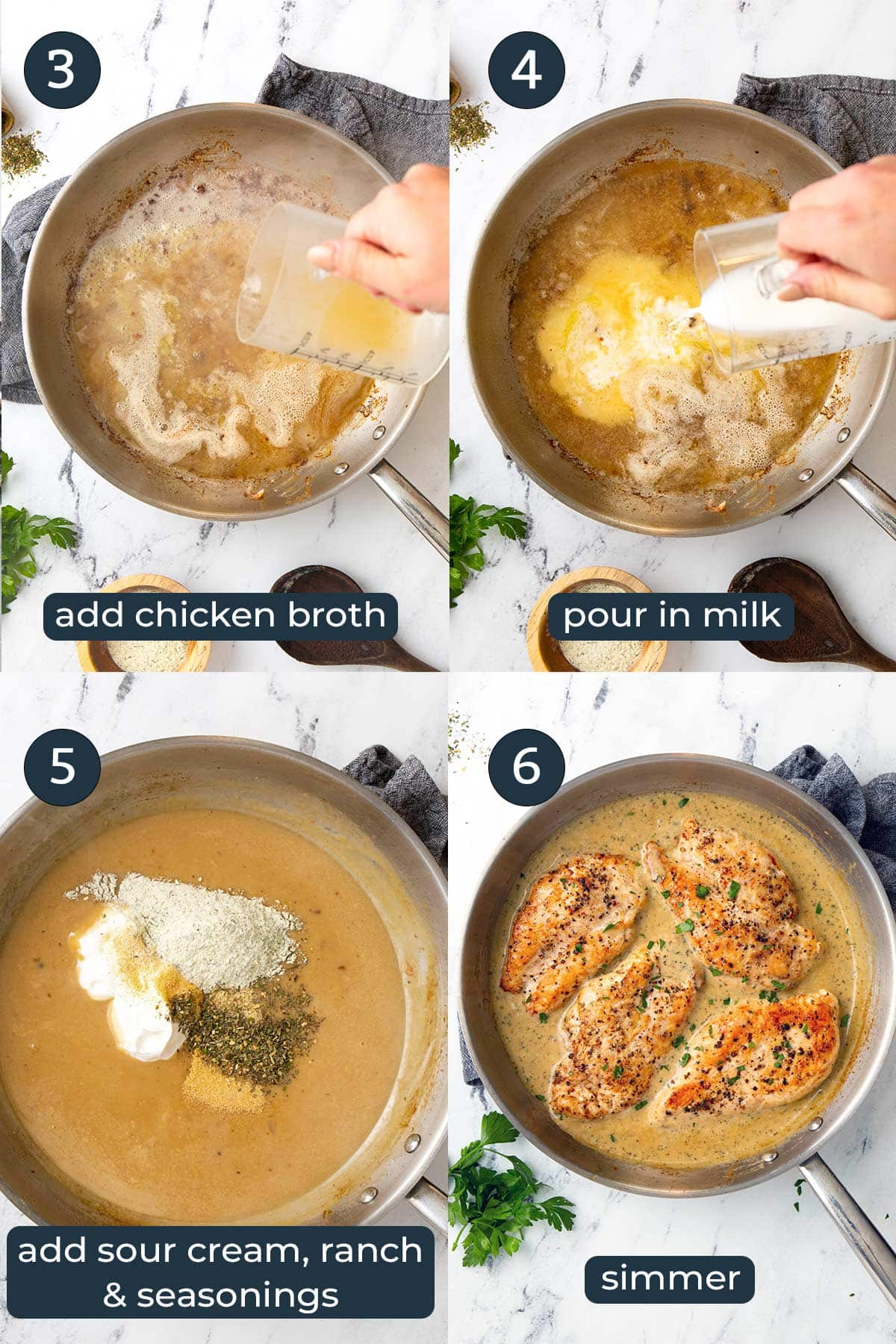 3

add chicken broth

4

pour in milk

5

add sour cream, ranch & seasonings

6

simmer